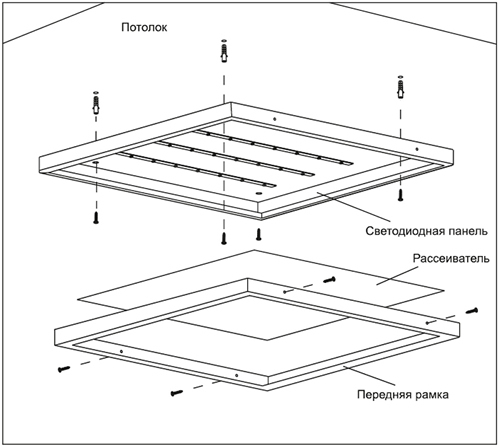 Потолок

Светодиодная панель

Рассеиватель

Передняя рамка