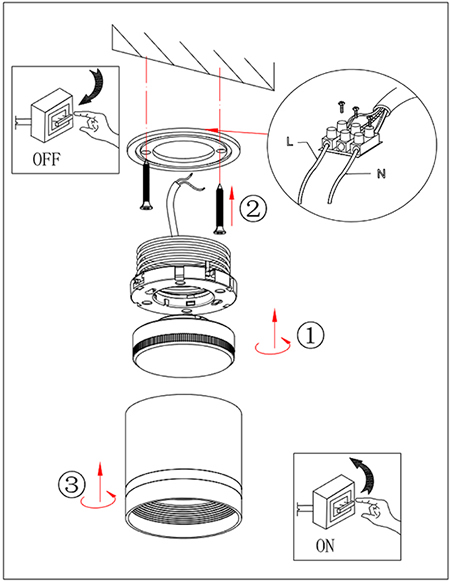 OFF

L

N

②

①

③

ON