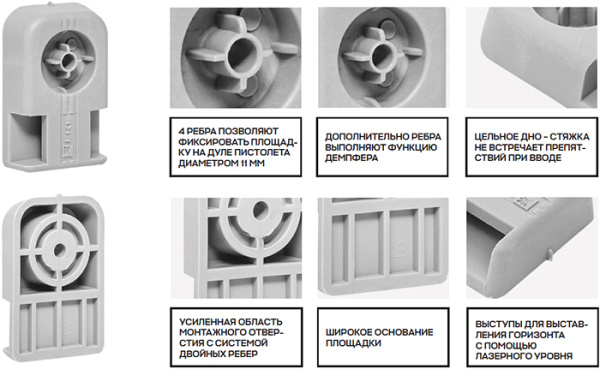 EKF

4 РЕБРА ПОЗВОЛЯЮТ ФИКСИРОВАТЬ ПЛОЩАДКУ НА ДУЛЕ ПИСТОЛЕТА ДИАМЕТРОМ 11 ММ

ДОПОЛНИТЕЛЬНО РЕБРА ВЫПОЛНЯЮТ ФУНКЦИЮ ДЕМПФЕРА

ЦЕЛЬНОЕ ДНО – СТЯЖКА НЕ ВСТРЕЧАЕТ ПРЕПЯТСТВИЙ ПРИ ВВОДЕ

УСИЛЕННАЯ ОБЛАСТЬ МОНТАЖНОГО ОТВЕРСТИЯ С СИСТЕМОЙ ДВОЙНЫХ РЕБЕР

ШИРОКОЕ ОСНОВАНИЕ ПЛОЩАДКИ

ВЫСТУПЫ ДЛЯ ВЫСТАВЛЕНИЯ ГОРИЗОНТА С ПОМОЩЬЮ ЛАЗЕРНОГО УРОВНЯ